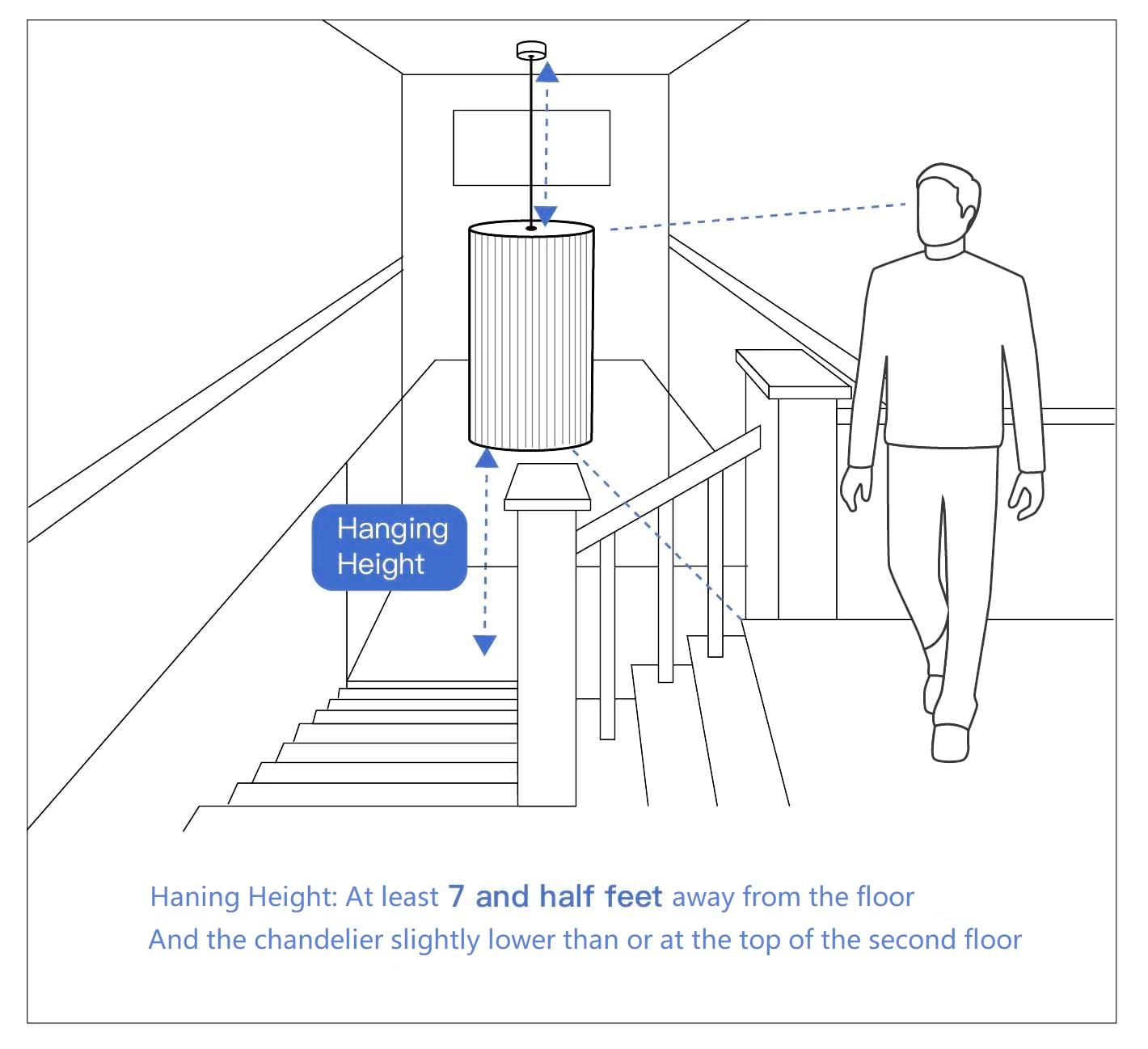 Hanging Height

Haning Height: At least 7 and half feet away from the floor
And the chandelier slightly lower than or at the top of the second floor